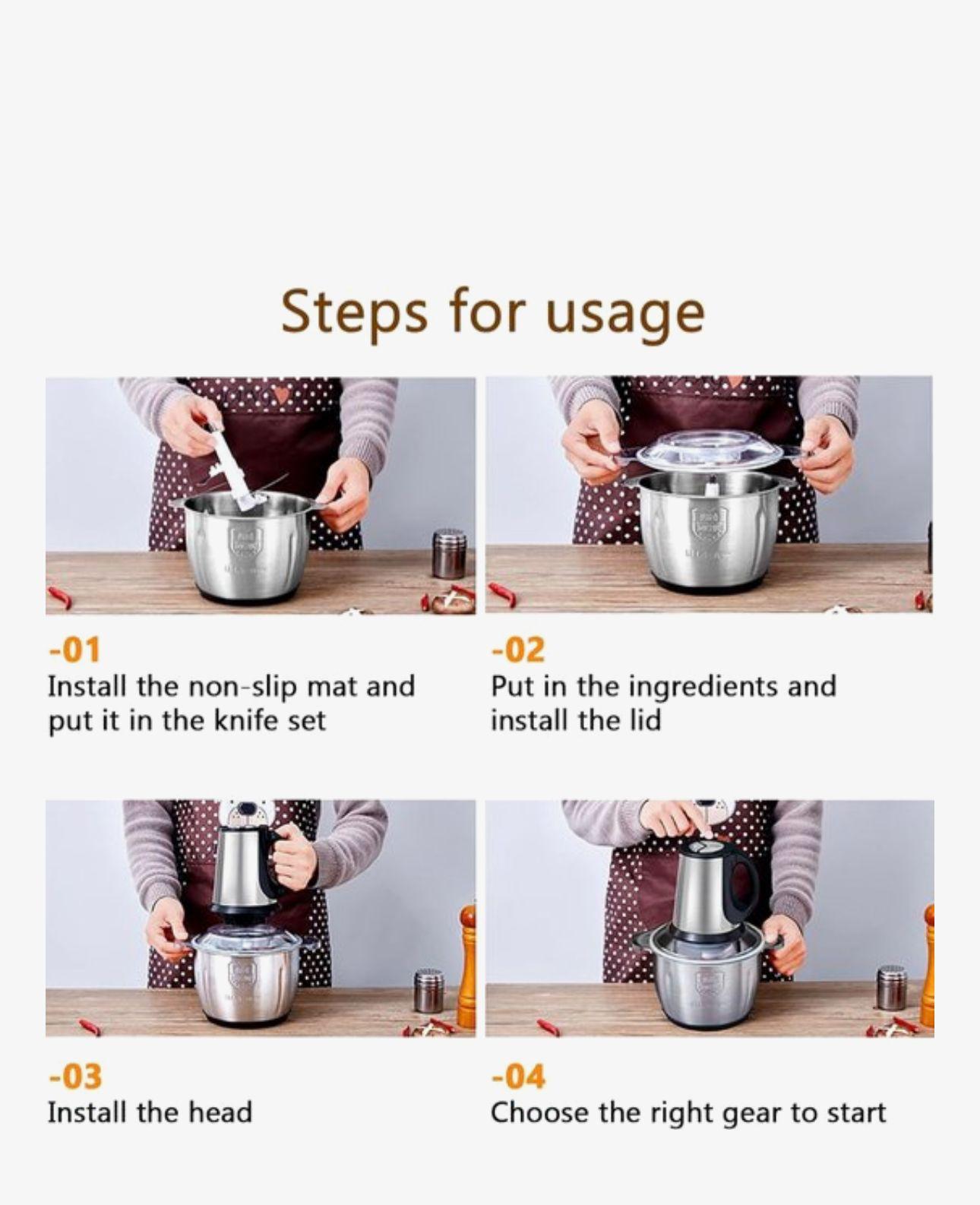 Steps for usage

-01
Install the non-slip mat and put it in the knife set

-02
Put in the ingredients and install the lid

-03
Install the head

-04
Choose the right gear to start